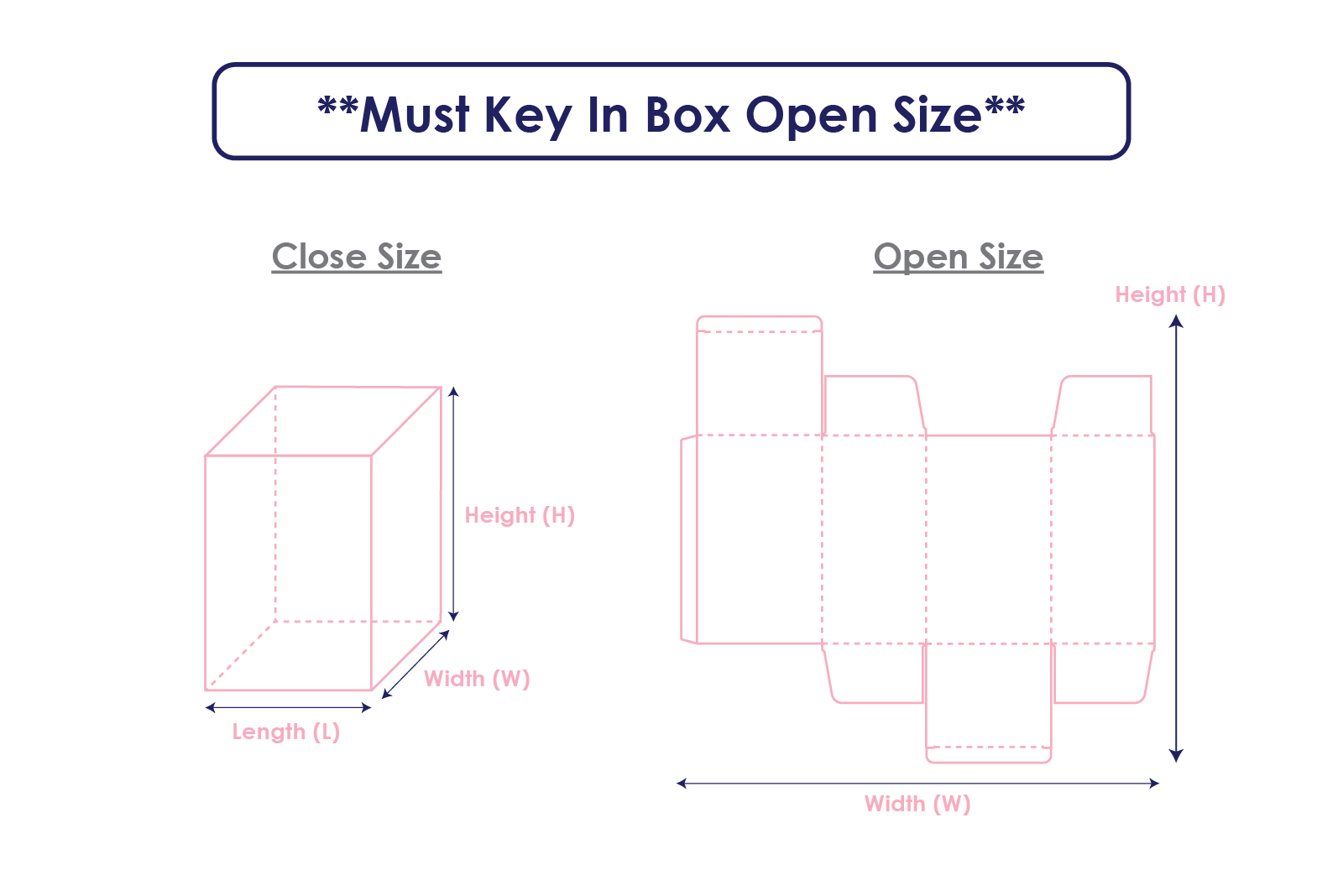 **Must Key In Box Open Size**

Close Size

Height (H)

Width (W)

Length (L)

Open Size

Height (H)

Width (W)