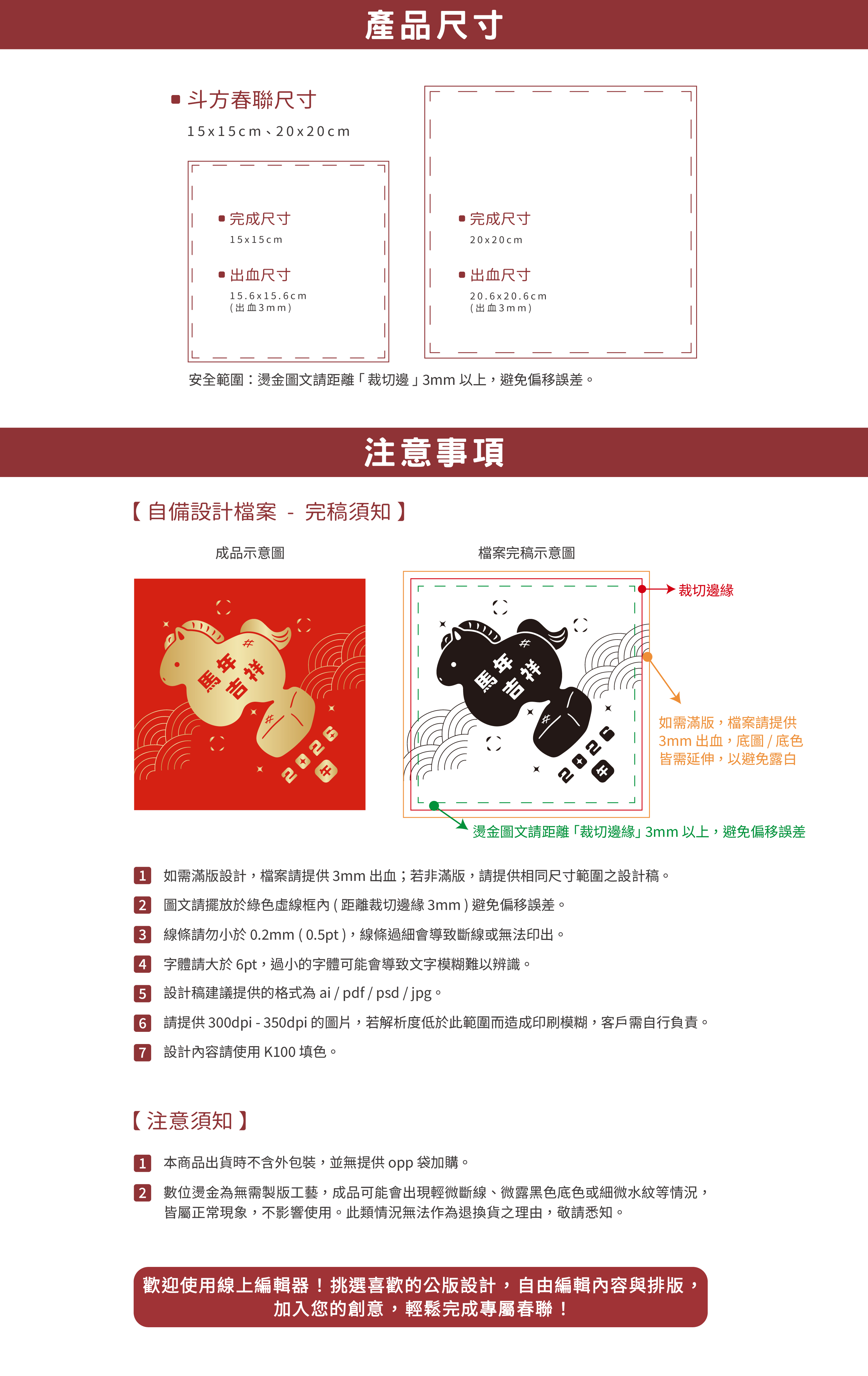 產品尺寸

斗方春聯尺寸
15x15cm、20x20cm

完成尺寸
15x15cm

出血尺寸
15.6x15.6cm
(出血3mm)

完成尺寸
20x20cm

出血尺寸
20.6x20.6cm
(出血3mm)

安全範圍：燙金圖文請距離「裁切邊」3mm 以上，避免偏移誤差。

注意事項

【自備設計檔案 - 完稿須知】

成品示意圖

馬年吉祥
2026年

檔案完稿示意圖

馬年吉祥
2026年

裁切邊緣

如需滿版，檔案請提供 3mm 出血，底圖 / 底色皆需延伸，以避免露白

燙金圖文請距離「裁切邊緣」3mm 以上，避免偏移誤差

1 如需滿版設計，檔案請提供 3mm 出血；若非滿版，請提供相同尺寸範圍之設計稿。
2 圖文請擺放於綠色虛線框內 ( 距離裁切邊緣 3mm ) 避免偏移誤差。
3 線條請勿小於 0.2mm ( 0.5pt )，線條過細會導致斷線或無法印出。
4 字體請大於 6pt，過小的字體可能會導致文字模糊難以辨識。
5 設計稿建議提供的格式為 ai / pdf / psd / jpg。
6 請提供 300dpi - 350dpi 的圖片，若解析度低於此範圍而造成印刷模糊，客戶需自行負責。
7 設計內容請使用 K100 填色。

【注意須知】

1 本商品出貨時不含外包裝，並無提供 opp 袋加購。
2 數位燙金為無需製版工藝，成品可能會出現輕微斷線、微露黑色底色或細微水紋等情況，皆屬正常現象，不影響使用。此類情況無法作為退換貨之理由，敬請悉知。

歡迎使用線上編輯器！挑選喜歡的公版設計，自由編輯內容與排版，加入您的創意，輕鬆完成專屬春聯！